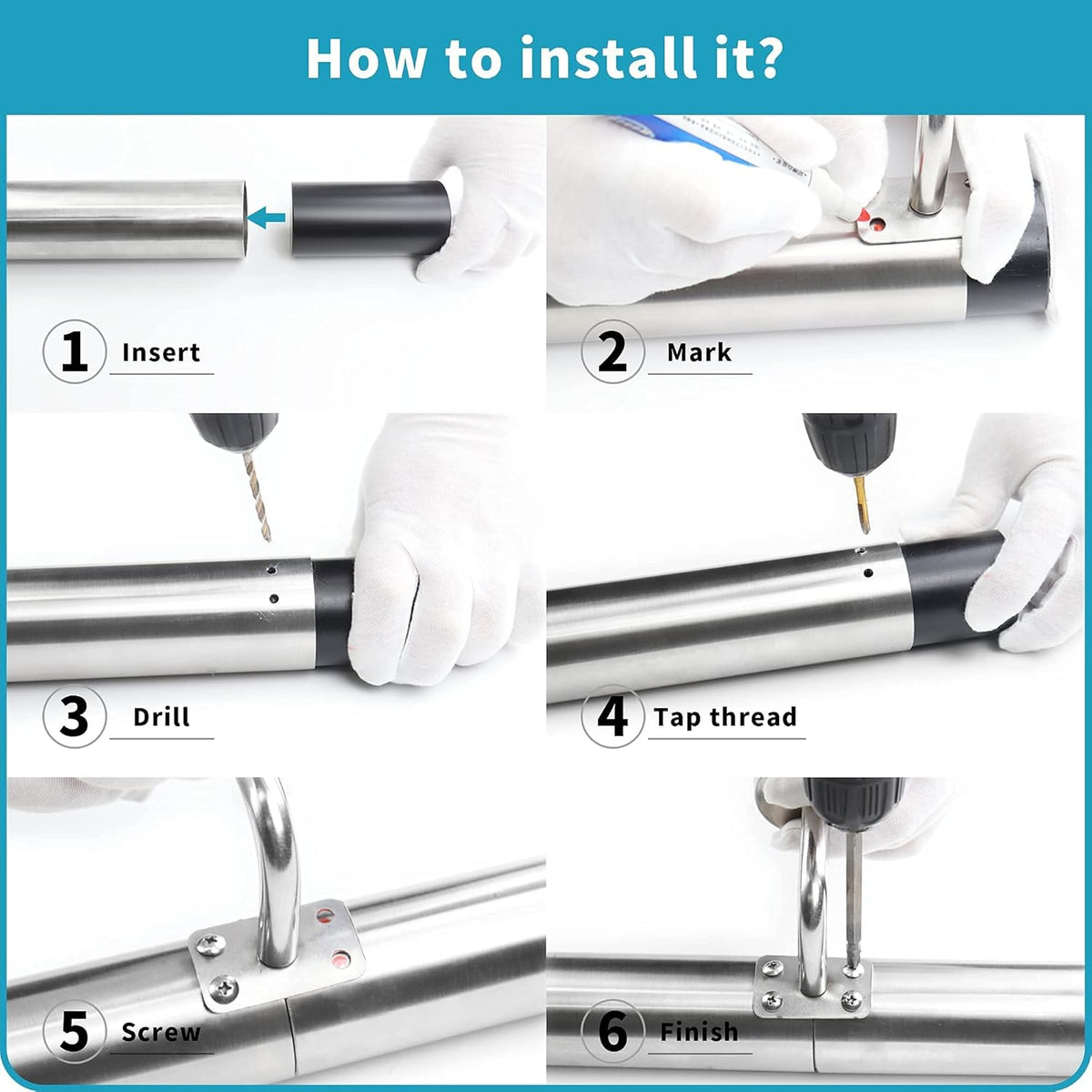 How to install it?

1 Insert

2 Mark

3 Drill

4 Tap thread

5 Screw

6 Finish