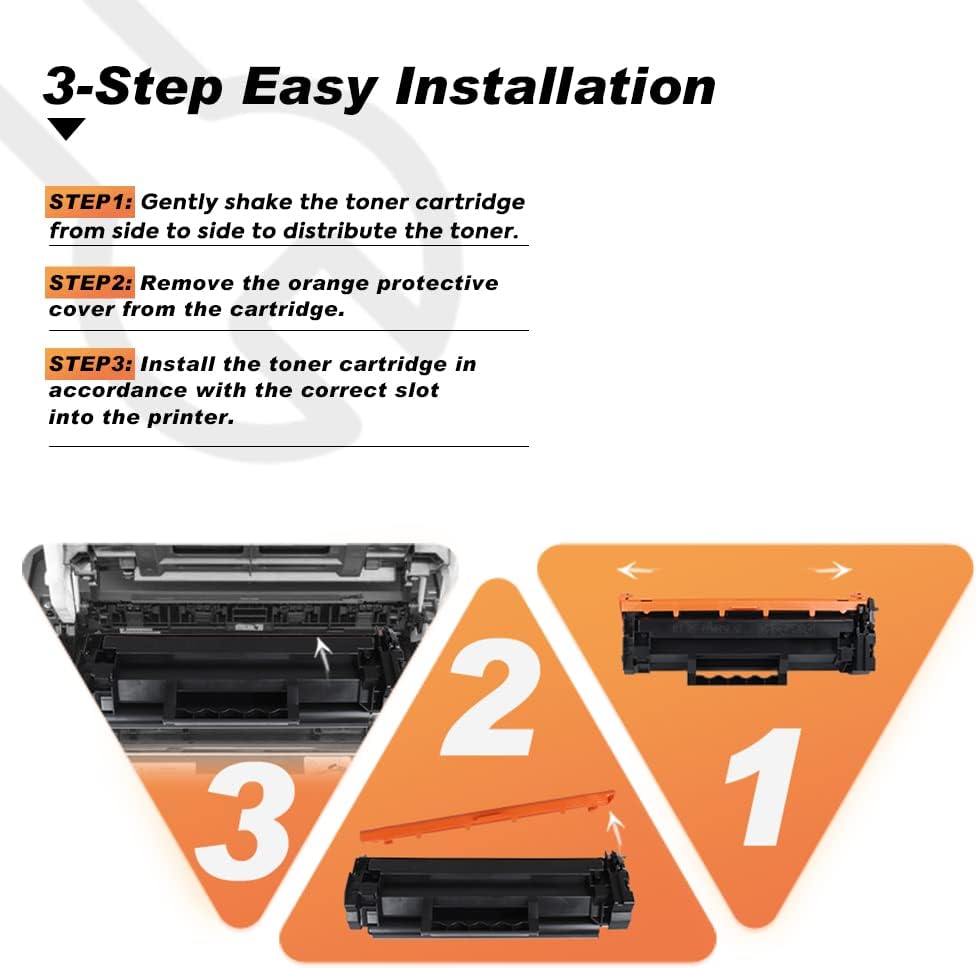 3-Step Easy Installation

STEP1: Gently shake the toner cartridge from side to side to distribute the toner.

STEP2: Remove the orange protective cover from the cartridge.

STEP3: Install the toner cartridge in accordance with the correct slot into the printer.

3

2

1