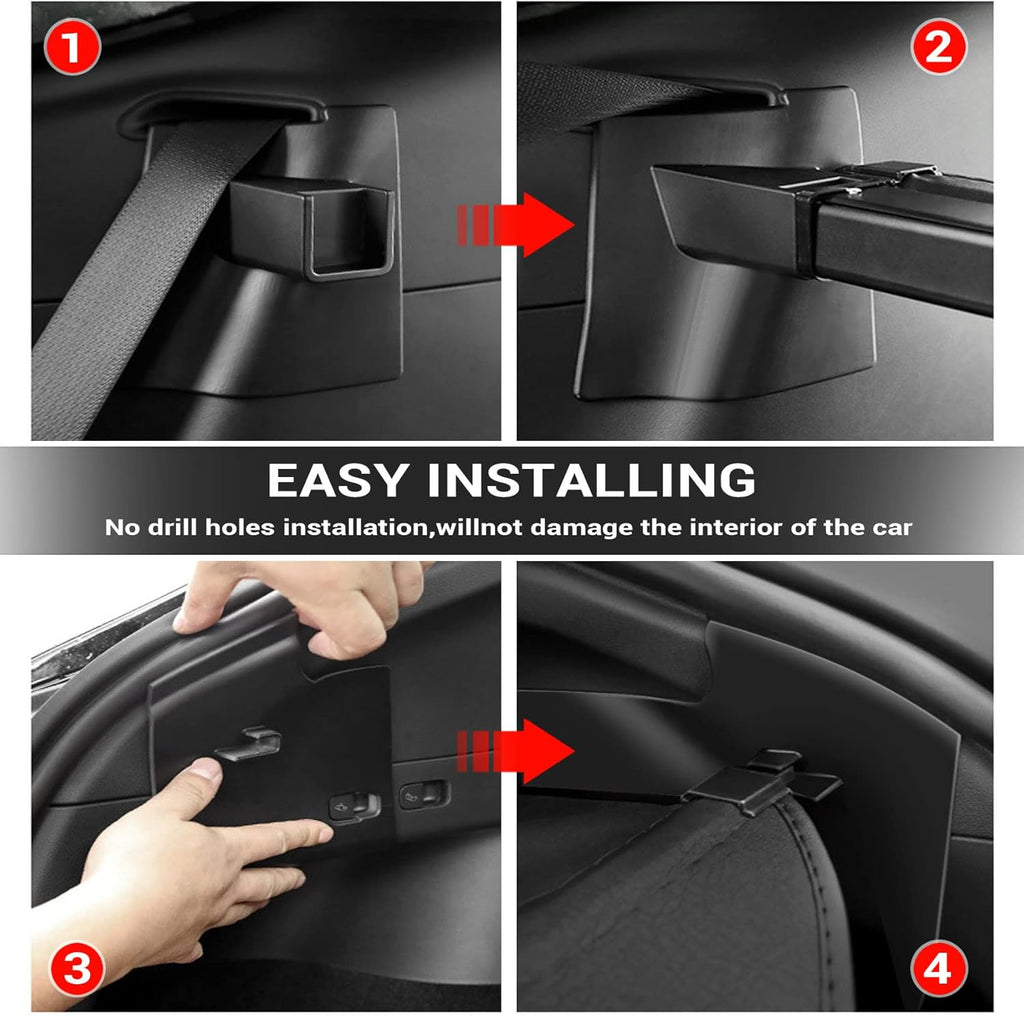 1

2

EASY INSTALLING

No drill holes installation,willnot damage the interior of the car

3

4